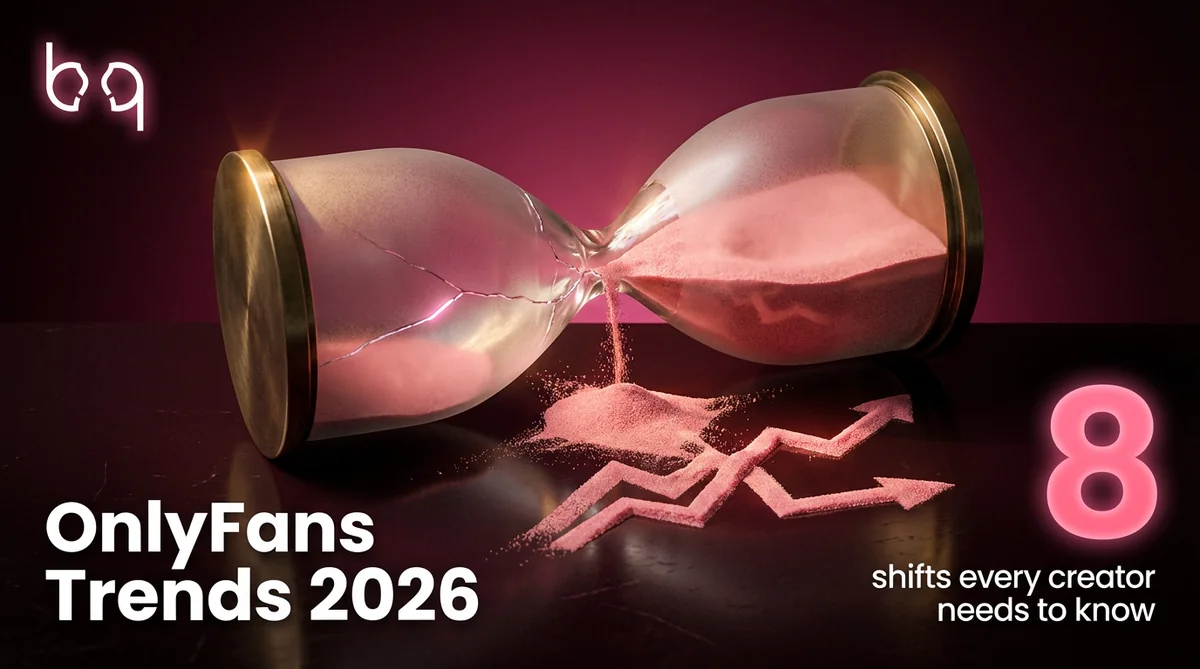 bq

OnlyFans Trends 2026

8

shifts every creator needs to know